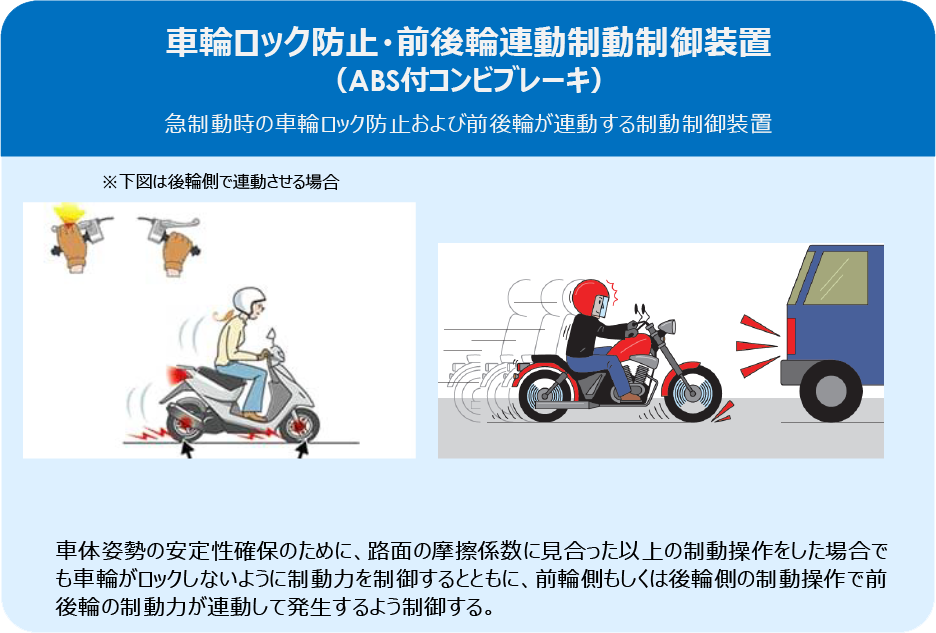 車輪ロック防止・前後輪連動制動制御装置
（ABS付コンビブレーキ）

急制動時の車輪ロック防止および前後輪が連動する制動制御装置

※下図は後輪側で連動させる場合

車体姿勢の安定性確保のために、路面の摩擦係数に見合った以上の制動操作をした場合でも車輪がロックしないように制動力を制御するとともに、前輪側もしくは後輪側の制動操作で前後輪の制動力が連動して発生するよう制御する。